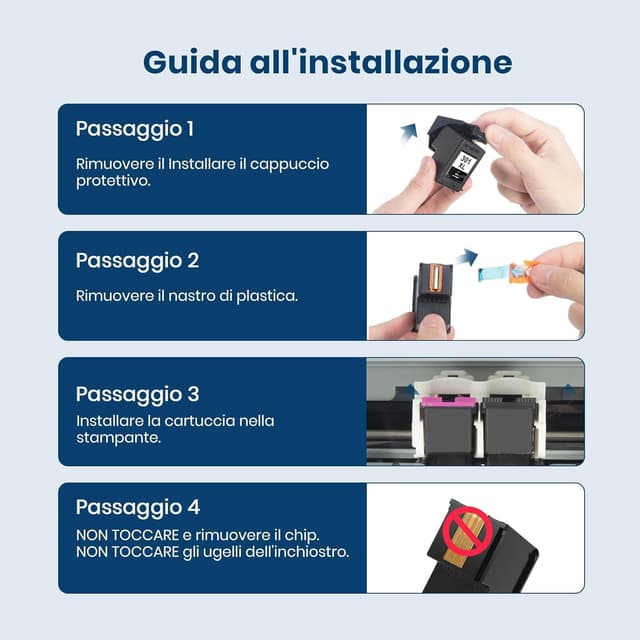 Guida all'installazione

Passaggio 1

Rimuovere il Installare il cappuccio protettivo.

301 XL

Passaggio 2

Rimuovere il nastro di plastica.

Passaggio 3

Installare la cartuccia nella stampante.

Passaggio 4

NON TOCCARE e rimuovere il chip.
NON TOCCARE gli ugelli dell'inchiostro.