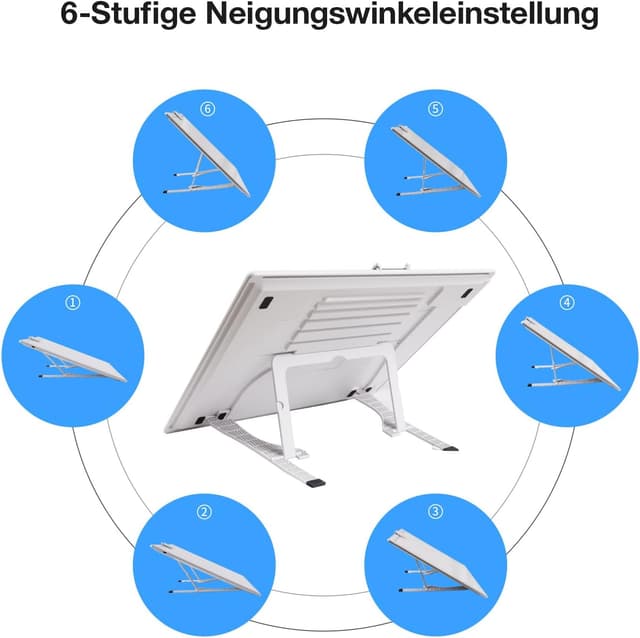 6-Stufige Neigungswinkeleinstellung

⑥

⑤

①

④

②

③