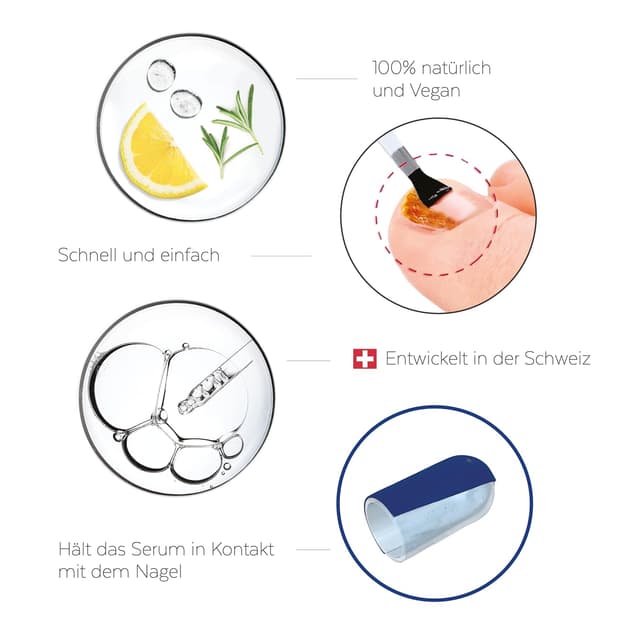 100% natürlich und Vegan

Schnell und einfach

Entwickelt in der Schweiz

Hält das Serum in Kontakt mit dem Nagel