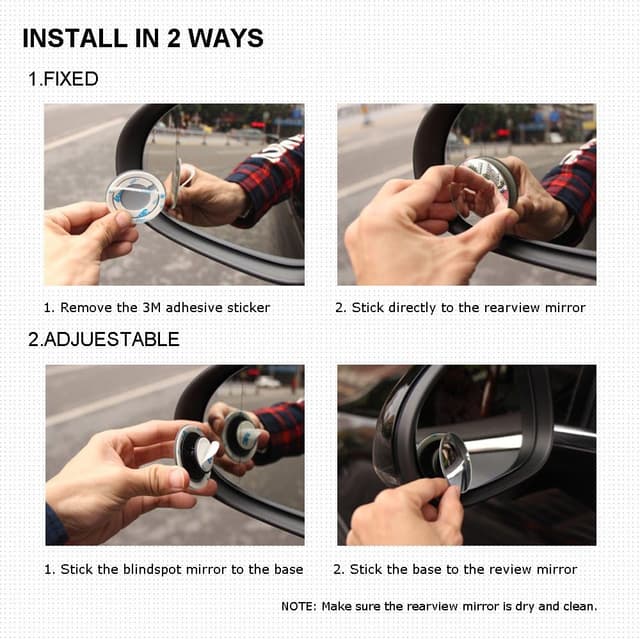 INSTALL IN 2 WAYS

1.FIXED

1. Remove the 3M adhesive sticker

2. Stick directly to the rearview mirror

2.ADJUESTABLE

1. Stick the blindspot mirror to the base

2. Stick the base to the review mirror

NOTE: Make sure the rearview mirror is dry and clean.