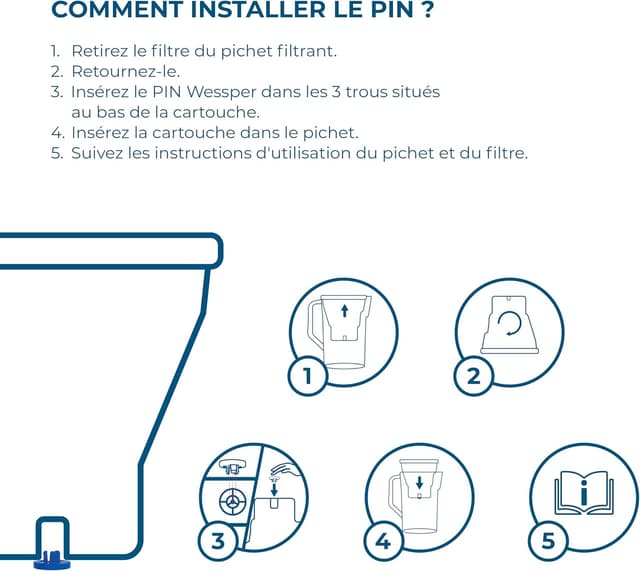 COMMENT INSTALLER LE PIN ?

1. Retirez le filtre du pichet filtrant.
2. Retournez-le.
3. Insérez le PIN Wessper dans les 3 trous situés au bas de la cartouche.
4. Insérez la cartouche dans le pichet.
5. Suivez les instructions d'utilisation du pichet et du filtre.

1

2

3

4

5