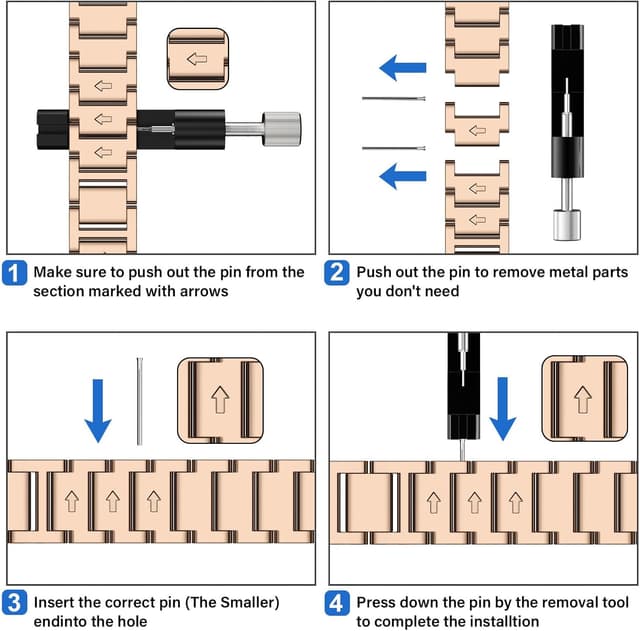 1 Make sure to push out the pin from the section marked with arrows

2 Push out the pin to remove metal parts you don't need

3 Insert the correct pin (The Smaller) endinto the hole

4 Press down the pin by the removal tool to complete the installtion