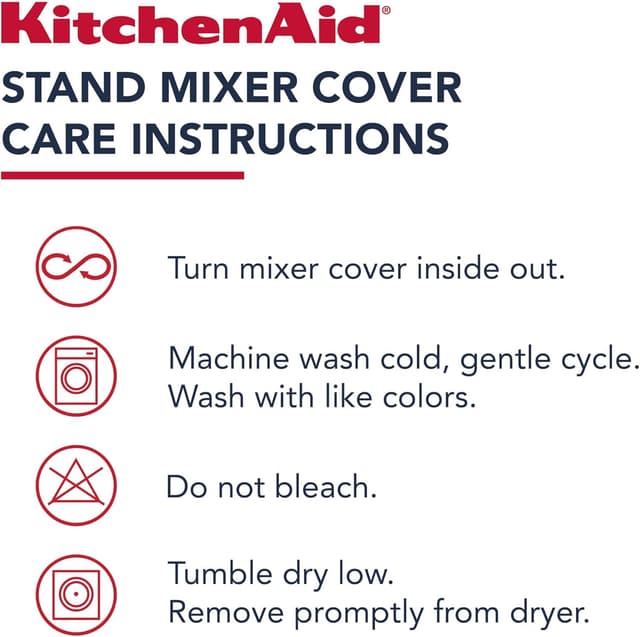 KitchenAid®

STAND MIXER COVER CARE INSTRUCTIONS

Turn mixer cover inside out.

Machine wash cold, gentle cycle. Wash with like colors.

Do not bleach.

Tumble dry low. Remove promptly from dryer.