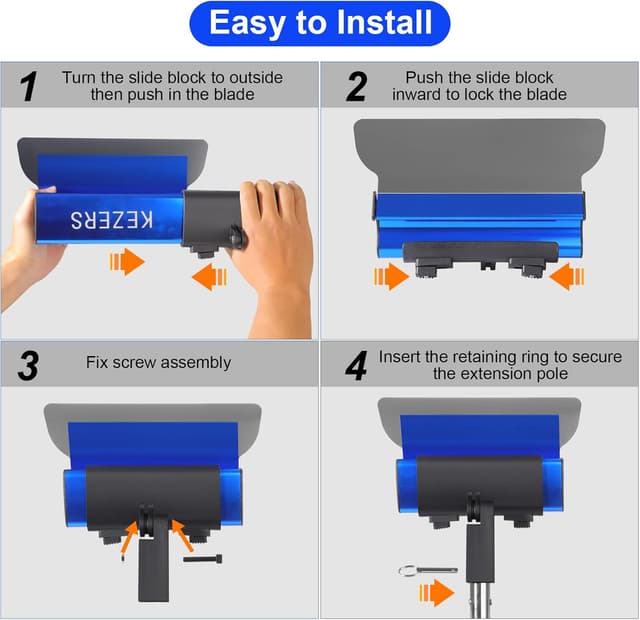 Easy to Install

1 Turn the slide block to outside then push in the blade

KEZERS

2 Push the slide block inward to lock the blade

3 Fix screw assembly

4 Insert the retaining ring to secure the extension pole