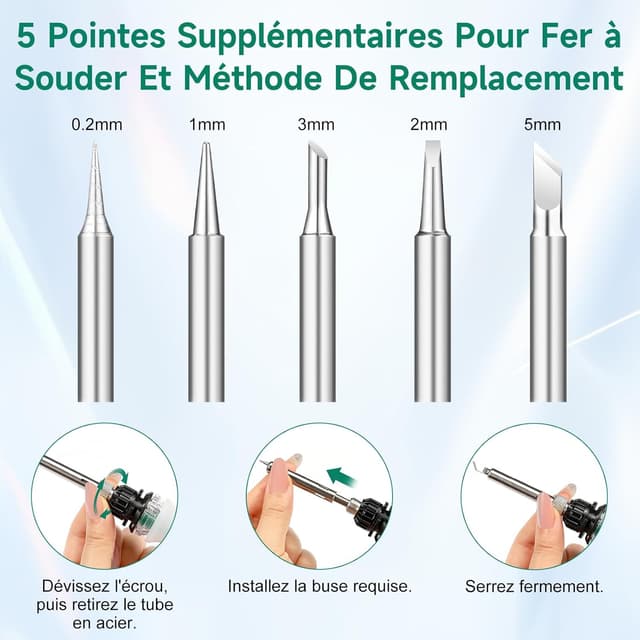 5 Pointes Supplémentaires Pour Fer à Souder Et Méthode De Remplacement

0.2mm

1mm

3mm

2mm

5mm

Dévissez l'écrou, puis retirez le tube en acier.

Installez la buse requise.

Serrez fermement.