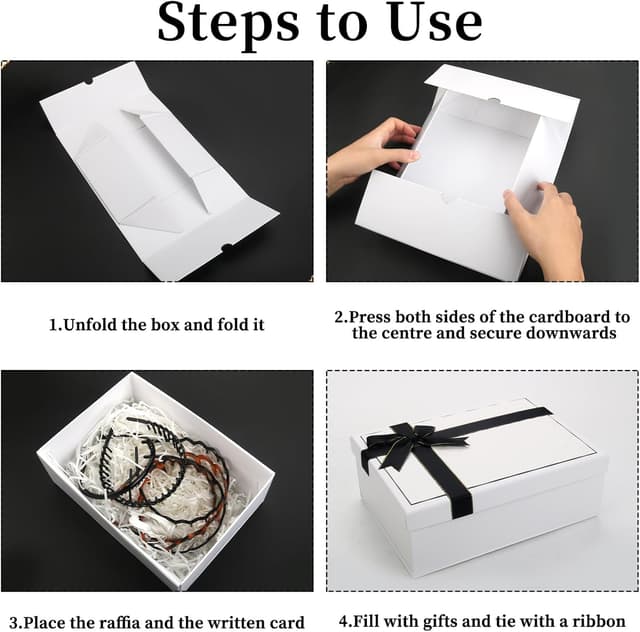 Steps to Use

1.Unfold the box and fold it

2.Press both sides of the cardboard to the centre and secure downwards

3.Place the raffia and the written card

4.Fill with gifts and tie with a ribbon