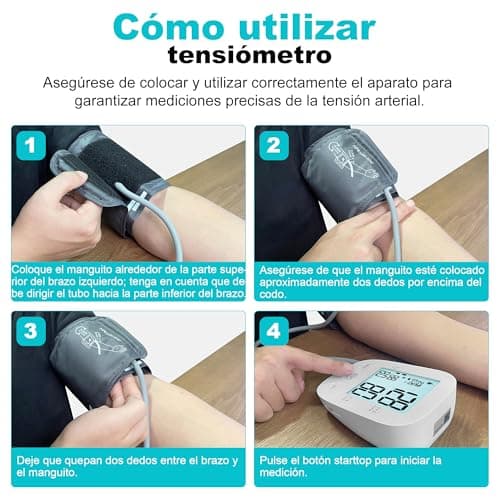 Cómo utilizar
tensiómetro

Asegúrese de colocar y utilizar correctamente el aparato para garantizar mediciones precisas de la tensión arterial.

1

Coloque el manguito alrededor de la parte superior del brazo izquierdo; tenga en cuenta que debe dirigir el tubo hacia la parte inferior del brazo.

2

Asegúrese de que el manguito esté colocado aproximadamente dos dedos por encima del codo.

3

Deje que quepan dos dedos entre el brazo y el manguito.

4

Pulse el botón starttop para iniciar la medición.