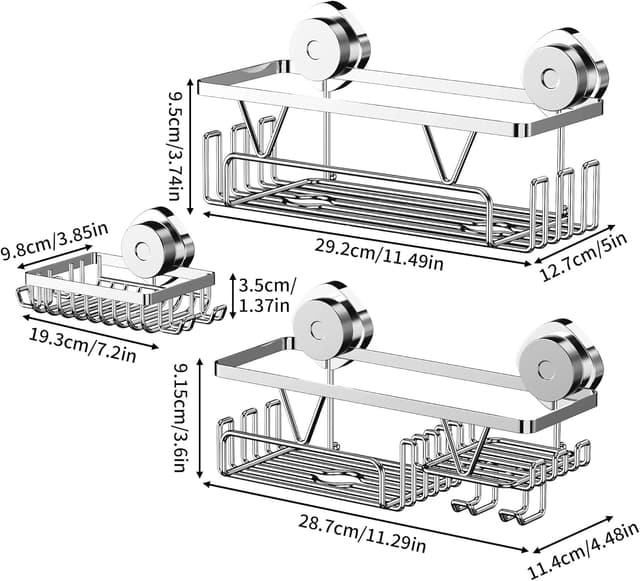 9.5cm/3.74in
29.2cm/11.49in
12.7cm/5in
9.8cm/3.85in
3.5cm/
1.37in
19.3cm/7.2in
9.15cm/3.6in
28.7cm/11.29in
11.4cm/4.48in