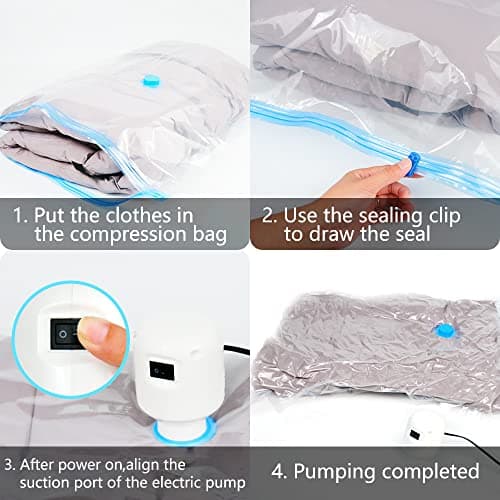 1. Put the clothes in the compression bag

2. Use the sealing clip to draw the seal

3. After power on,align the suction port of the electric pump

4. Pumping completed