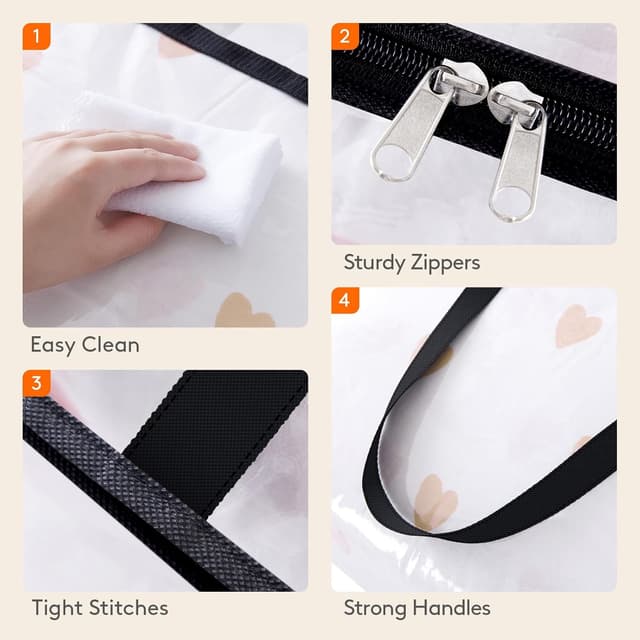 1

Easy Clean

2

Sturdy Zippers

3

Tight Stitches

4

Strong Handles