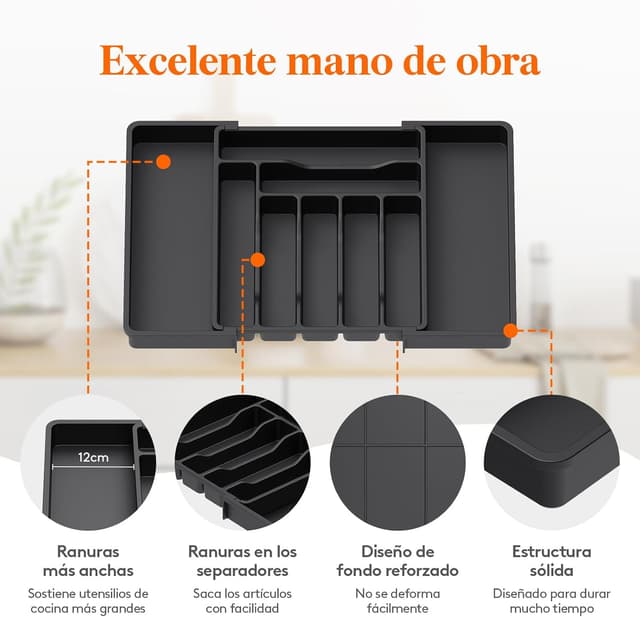 Excelente mano de obra

12cm

Ranuras más anchas
Sostiene utensilios de cocina más grandes

Ranuras en los separadores
Saca los artículos con facilidad

Diseño de fondo reforzado
No se deforma fácilmente

Estructura sólida
Diseñado para durar mucho tiempo