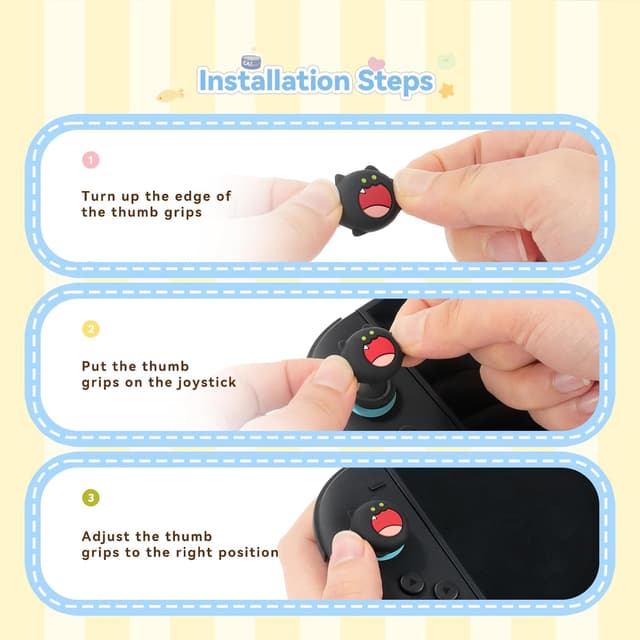 Installation Steps

1

Turn up the edge of the thumb grips

2

Put the thumb grips on the joystick

3

Adjust the thumb grips to the right position