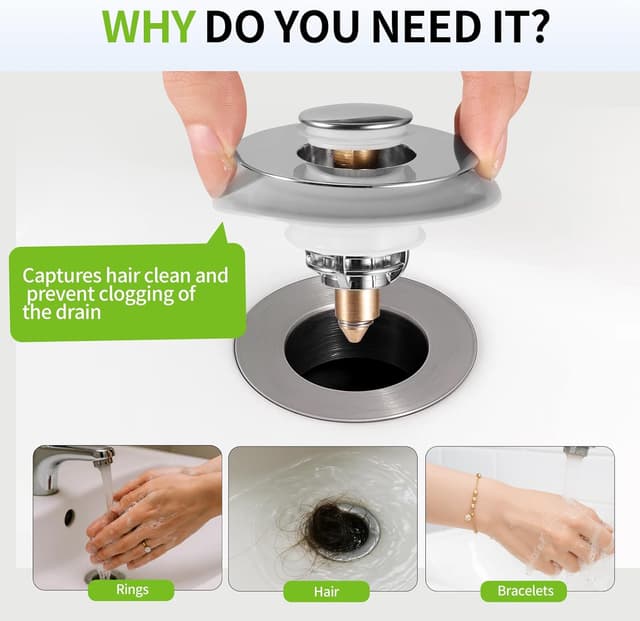 WHY DO YOU NEED IT?

Captures hair clean and prevent clogging of the drain

Rings

Hair

Bracelets