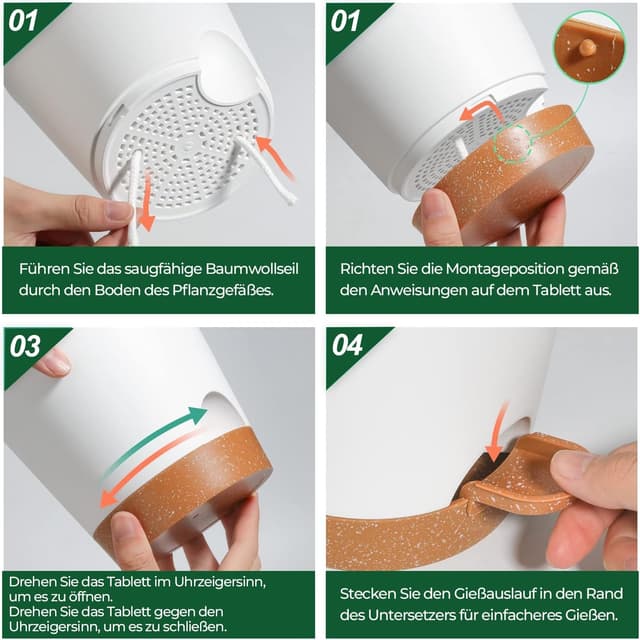 01

Führen Sie das saugfähige Baumwollseil durch den Boden des Pflanzgefäßes.

01

Richten Sie die Montageposition gemäß den Anweisungen auf dem Tablett aus.

03

Drehen Sie das Tablett im Uhrzeigersinn, um es zu öffnen.
Drehen Sie das Tablett gegen den Uhrzeigersinn, um es zu schließen.

04

Stecken Sie den Gießauslauf in den Rand des Untersetzers für einfacheres Gießen.