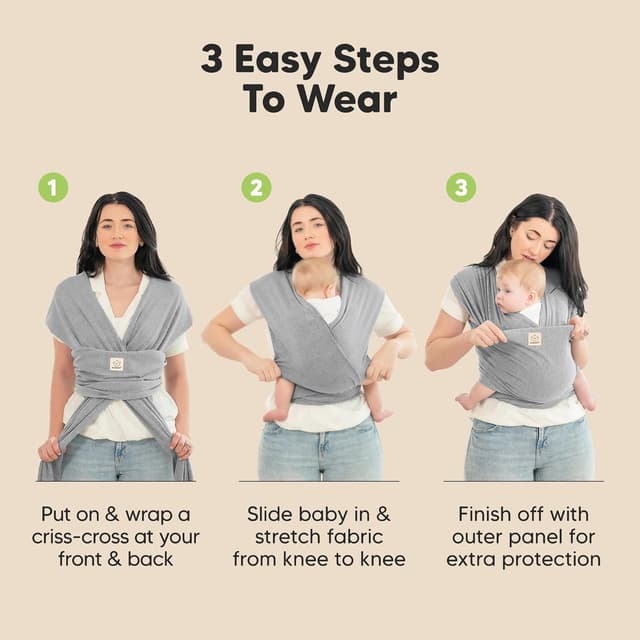 3 Easy Steps To Wear

1

Put on & wrap a criss-cross at your front & back

2

Slide baby in & stretch fabric from knee to knee

3

Finish off with outer panel for extra protection