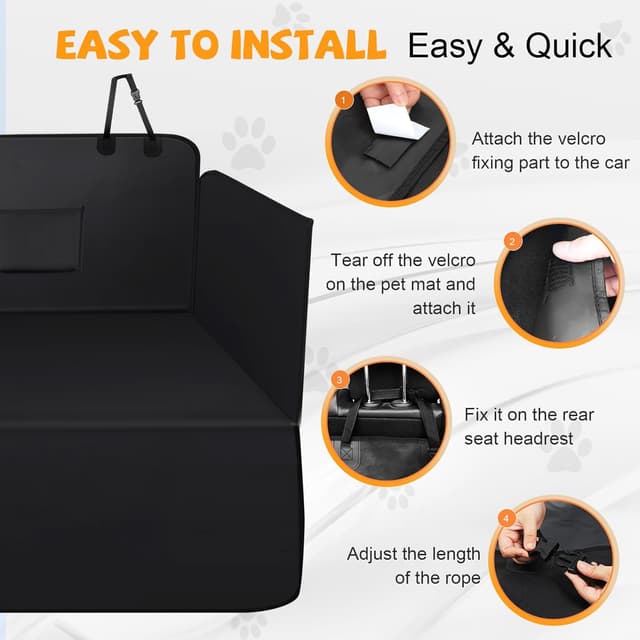 EASY TO INSTALL Easy & Quick

1

Attach the velcro fixing part to the car

2

Tear off the velcro on the pet mat and attach it

3

Fix it on the rear seat headrest

4

Adjust the length of the rope