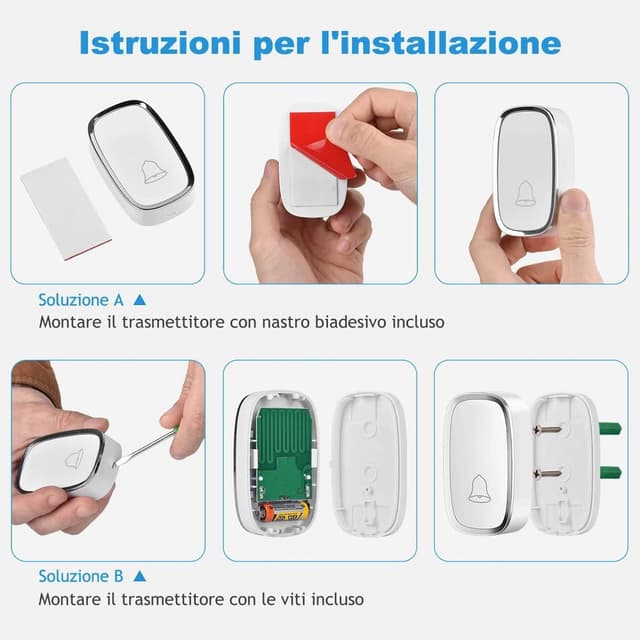 Istruzioni per l'installazione

Soluzione A ▲
Montare il trasmettitore con nastro biadesivo incluso

Soluzione B ▲
Montare il trasmettitore con le viti incluso