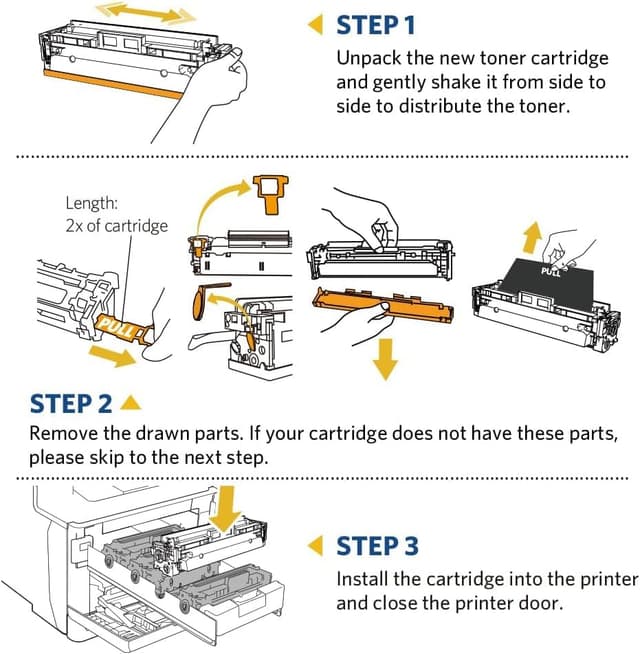 STEP 1

Unpack the new toner cartridge and gently shake it from side to side to distribute the toner.

Length: 2x of cartridge

PULL

PULL

STEP 2

Remove the drawn parts. If your cartridge does not have these parts, please skip to the next step.

STEP 3

Install the cartridge into the printer and close the printer door.