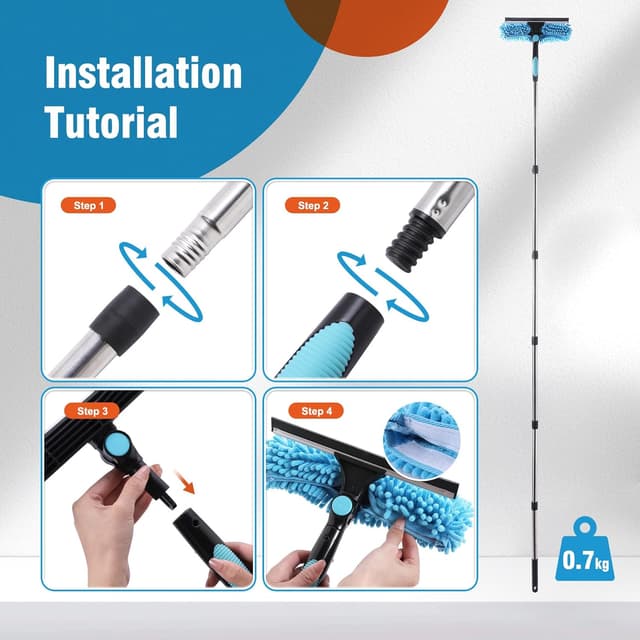 Installation Tutorial

Step 1

Step 2

Step 3

Step 4

0.7kg