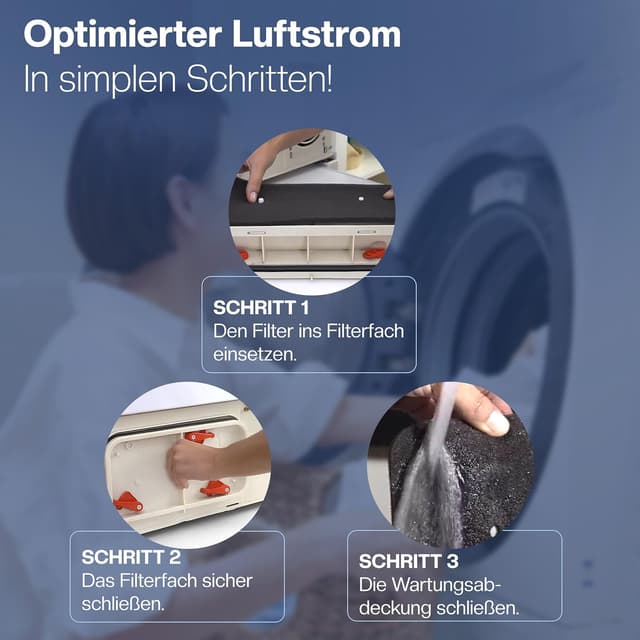 Optimierter Luftstrom
In simplen Schritten!

SCHRITT 1
Den Filter ins Filterfach einsetzen.

SCHRITT 2
Das Filterfach sicher schließen.

SCHRITT 3
Die Wartungsabdeckung schließen.