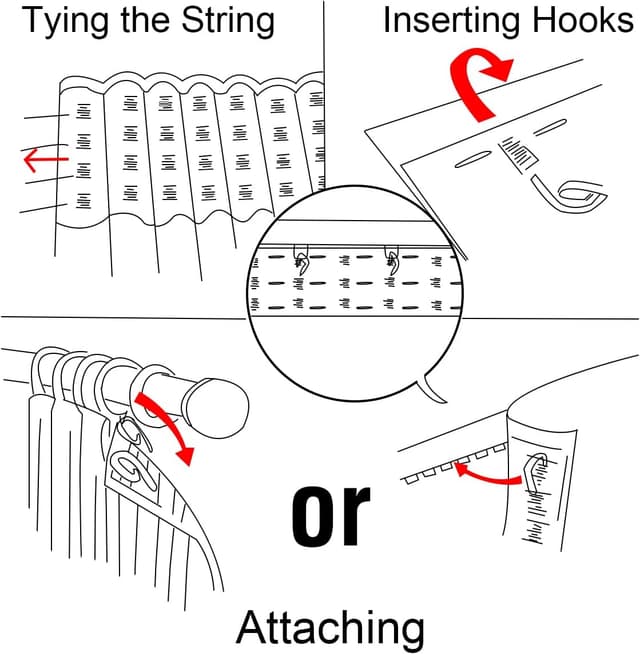 Tying the String

Inserting Hooks

or

Attaching