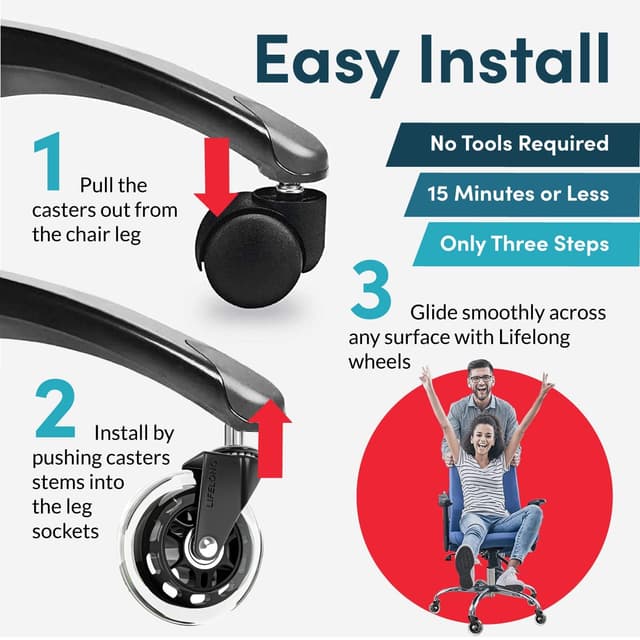 Easy Install

No Tools Required

15 Minutes or Less

Only Three Steps

1 Pull the casters out from the chair leg

2 Install by pushing casters stems into the leg sockets

LIFELONG

3 Glide smoothly across any surface with Lifelong wheels