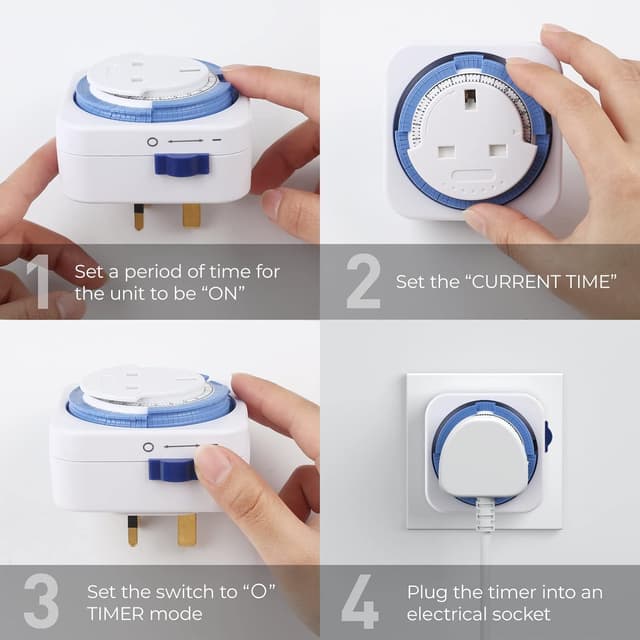 1 Set a period of time for the unit to be “ON”

2 Set the “CURRENT TIME”

3 Set the switch to “O” TIMER mode

4 Plug the timer into an electrical socket