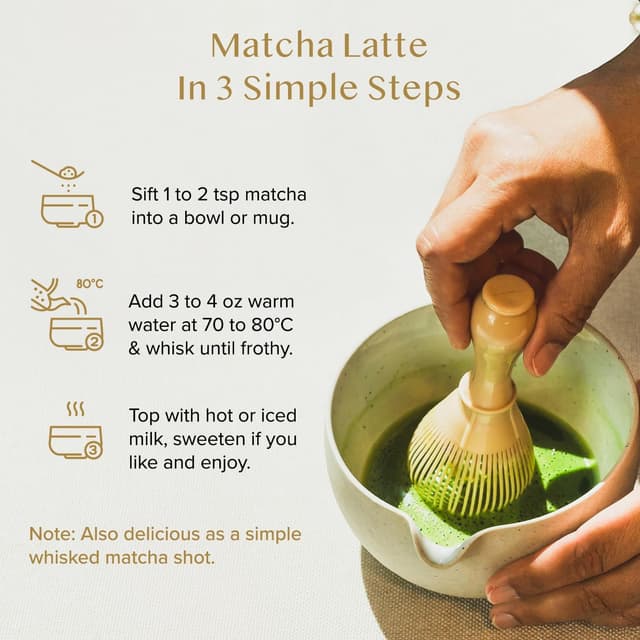 Matcha Latte
In 3 Simple Steps

1

Sift 1 to 2 tsp matcha into a bowl or mug.

80°C

2

Add 3 to 4 oz warm water at 70 to 80°C & whisk until frothy.

3

Top with hot or iced milk, sweeten if you like and enjoy.

Note: Also delicious as a simple whisked matcha shot.