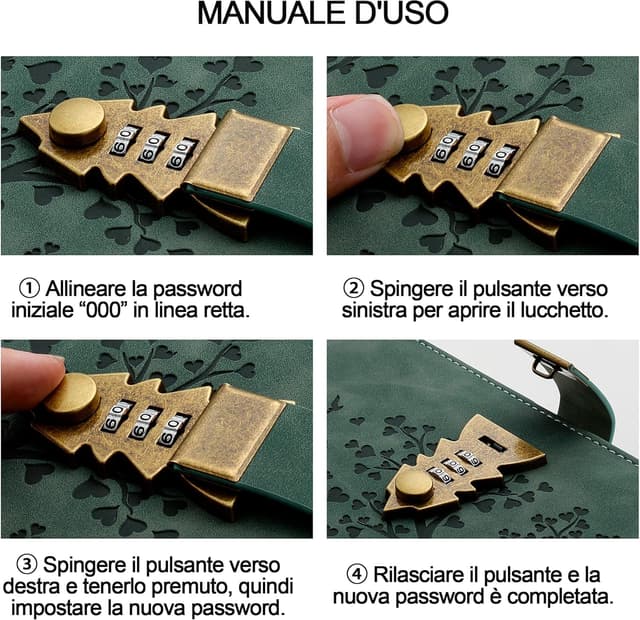 MANUALE D'USO

① Allineare la password iniziale “000” in linea retta.

② Spingere il pulsante verso sinistra per aprire il lucchetto.

③ Spingere il pulsante verso destra e tenerlo premuto, quindi impostare la nuova password.

④ Rilasciare il pulsante e la nuova password è completata.