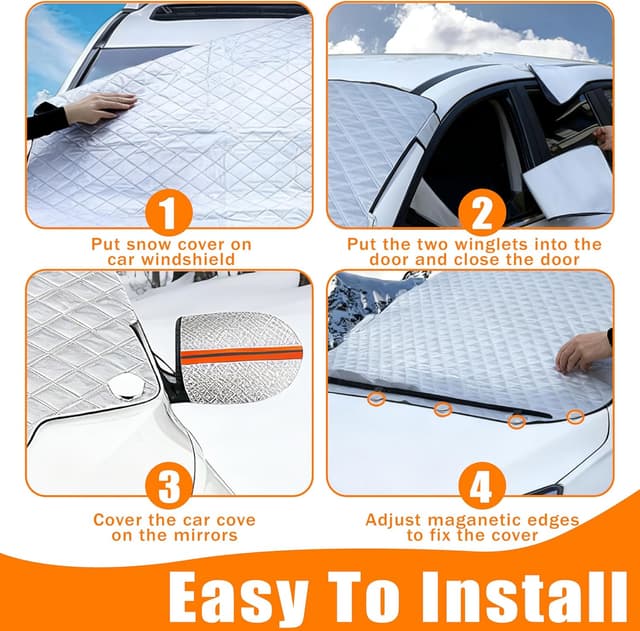 1
Put snow cover on car windshield

2
Put the two winglets into the door and close the door

3
Cover the car cove on the mirrors

4
Adjust maganetic edges to fix the cover

Easy To Install