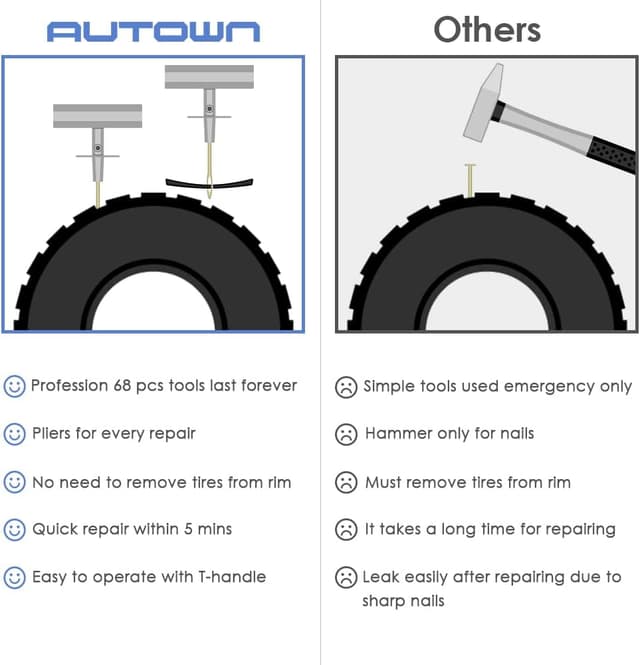 AUTOWN

Profession 68 pcs tools last forever

Pliers for every repair

No need to remove tires from rim

Quick repair within 5 mins

Easy to operate with T-handle

Others

Simple tools used emergency only

Hammer only for nails

Must remove tires from rim

It takes a long time for repairing

Leak easily after repairing due to sharp nails