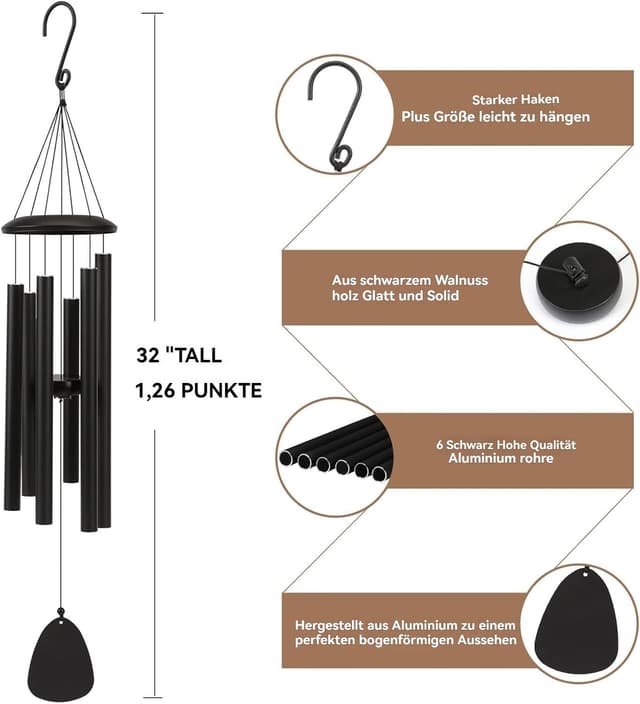 32 "TALL
1,26 PUNKTE

Starker Haken
Plus Größe leicht zu hängen

Aus schwarzem Walnuss holz Glatt und Solid

6 Schwarz Hohe Qualität Aluminium rohre

Hergestellt aus Aluminium zu einem perfekten bogenförmigen Aussehen