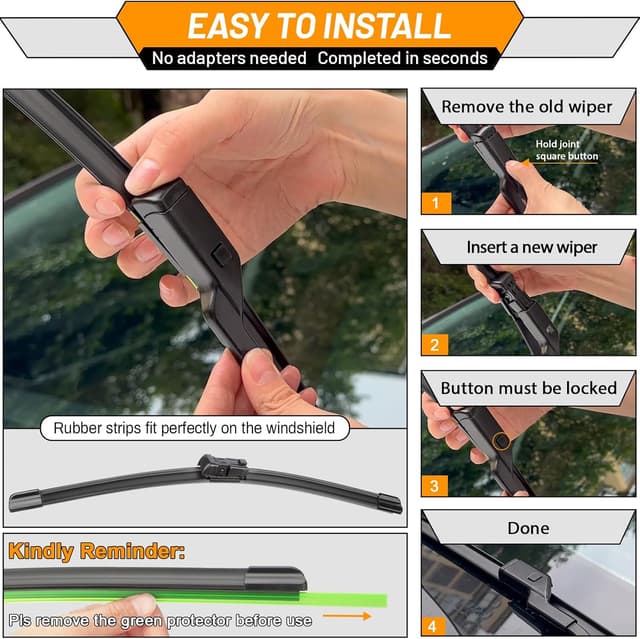 EASY TO INSTALL
No adapters needed Completed in seconds

Rubber strips fit perfectly on the windshield

Kindly Reminder:
Pls remove the green protector before use

Remove the old wiper
Hold joint square button
1

Insert a new wiper
2

Button must be locked
3

Done
4