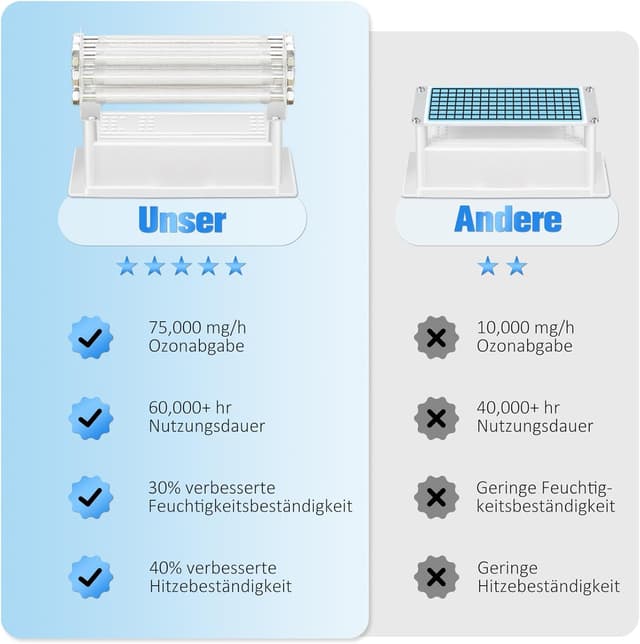 Unser

75,000 mg/h Ozonabgabe

60,000+ hr Nutzungsdauer

30% verbesserte Feuchtigkeitsbeständigkeit

40% verbesserte Hitzebeständigkeit

Andere

10,000 mg/h Ozonabgabe

40,000+ hr Nutzungsdauer

Geringe Feuchtigkeitsbeständigkeit

Geringe Hitzebeständigkeit