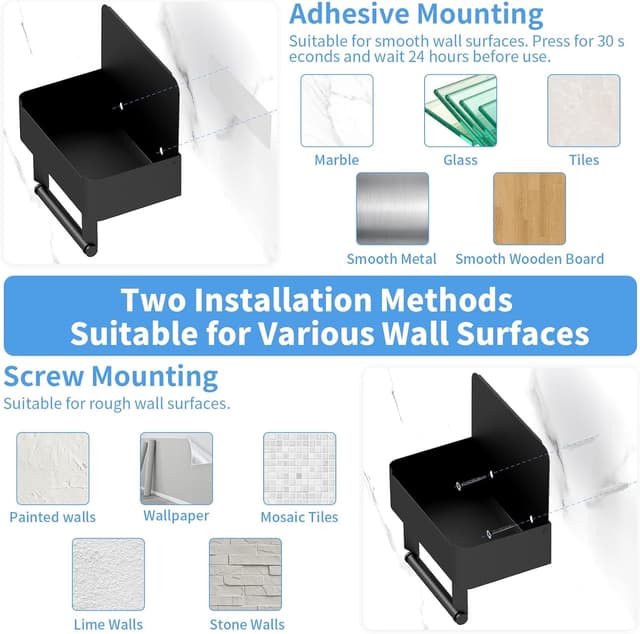 Adhesive Mounting

Suitable for smooth wall surfaces. Press for 30 s econds and wait 24 hours before use.

Marble

Glass

Tiles

Smooth Metal

Smooth Wooden Board

Two Installation Methods
Suitable for Various Wall Surfaces

Screw Mounting

Suitable for rough wall surfaces.

Painted walls

Wallpaper

Mosaic Tiles

Lime Walls

Stone Walls