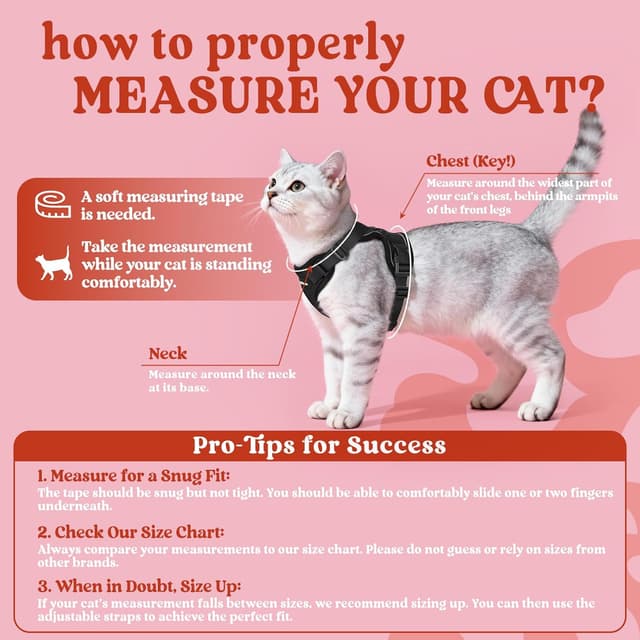 how to properly
MEASURE YOUR CAT?

A soft measuring tape is needed.

Take the measurement while your cat is standing comfortably.

Chest (Key!)
Measure around the widest part of your cat's chest, behind the armpits of the front legs

Neck
Measure around the neck at its base.

Pro-Tips for Success

1. Measure for a Snug Fit:
The tape should be snug but not tight. You should be able to comfortably slide one or two fingers underneath.

2. Check Our Size Chart:
Always compare your measurements to our size chart. Please do not guess or rely on sizes from other brands.

3. When in Doubt, Size Up:
If your cat's measurement falls between sizes, we recommend sizing up. You can then use the adjustable straps to achieve the perfect fit.