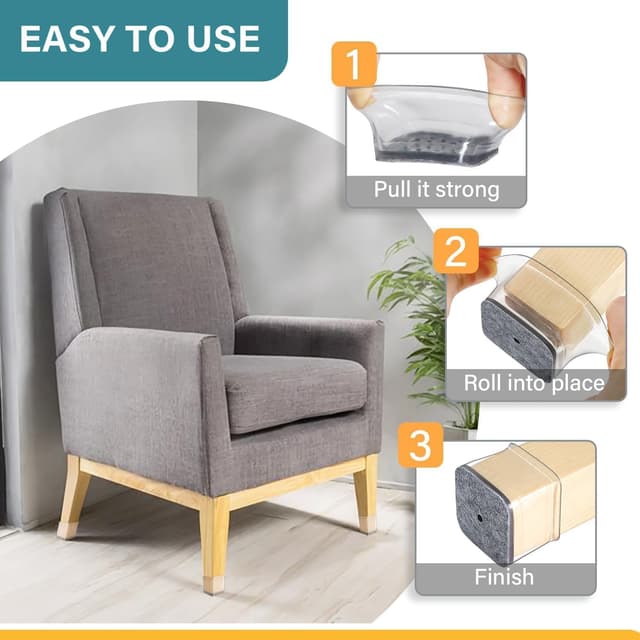 EASY TO USE

1
Pull it strong

2
Roll into place

3
Finish