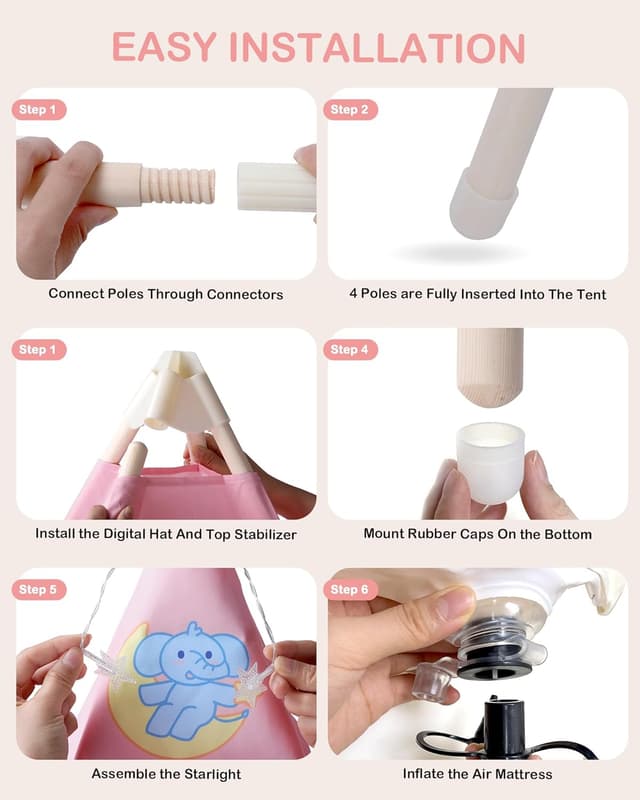 EASY INSTALLATION

Step 1

Connect Poles Through Connectors

Step 2

4 Poles are Fully Inserted Into The Tent

Step 1

Install the Digital Hat And Top Stabilizer

Step 4

Mount Rubber Caps On the Bottom

Step 5

Assemble the Starlight

Step 6

Inflate the Air Mattress