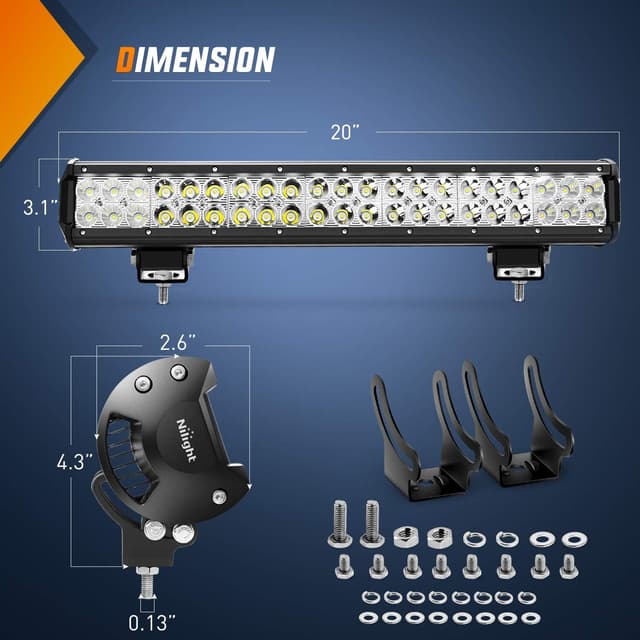 DIMENSION

20"

3.1"

2.6"

4.3"

Nilight

0.13"