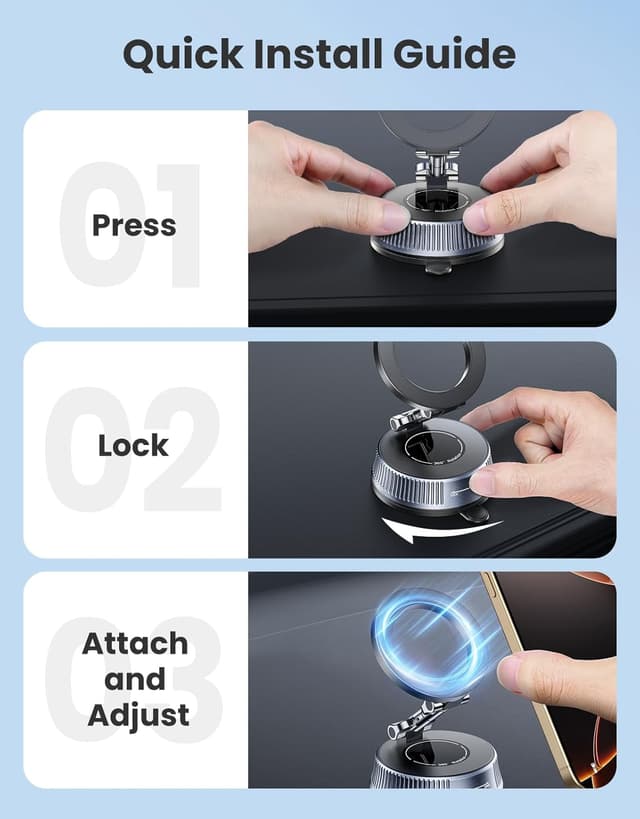 Quick Install Guide

01

Press

02

Lock

03

Attach and Adjust