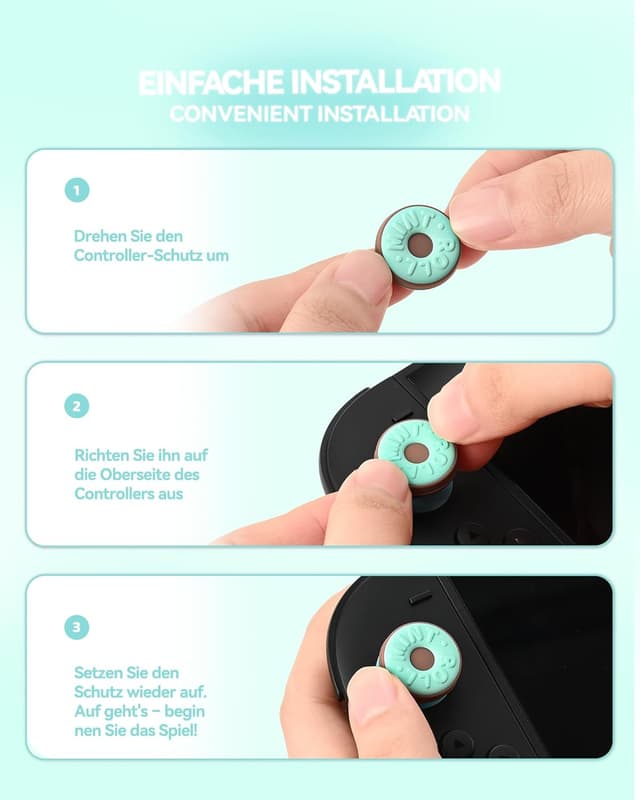 EINFACHE INSTALLATION
CONVENIENT INSTALLATION

1

Drehen Sie den Controller-Schutz um

MINT ROLL

2

Richten Sie ihn auf die Oberseite des Controllers aus

MINT ROLL

3

Setzen Sie den Schutz wieder auf. Auf geht's – begin nen Sie das Spiel!

MINT ROLL