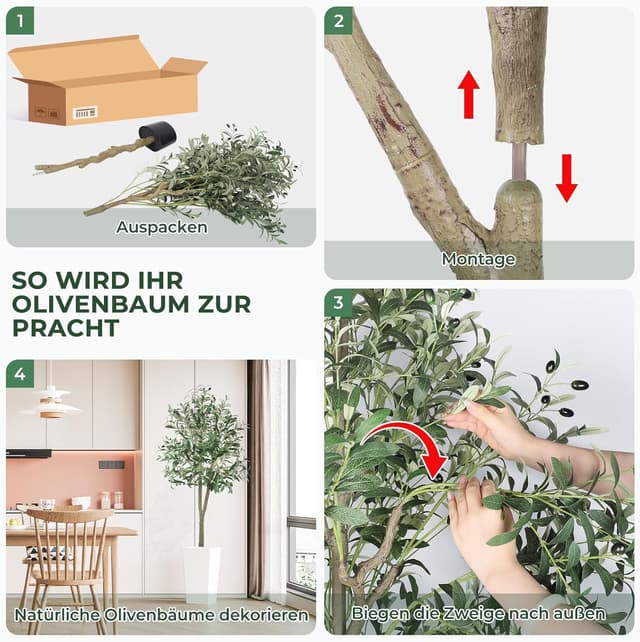 1

Auspacken

2

Montage

SO WIRD IHR OLIVENBAUM ZUR PRACHT

3

Biegen die Zweige nach außen

4

Natürliche Olivenbäume dekorieren