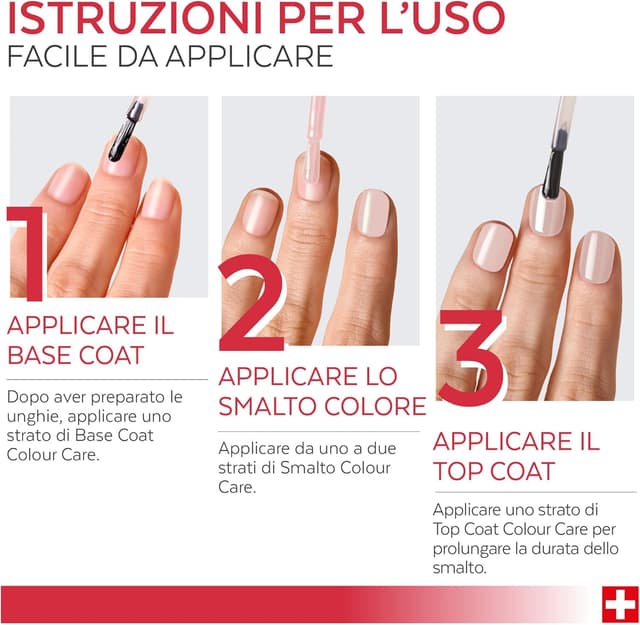 ISTRUZIONI PER L'USO
FACILE DA APPLICARE

1
APPLICARE IL BASE COAT

Dopo aver preparato le unghie, applicare uno strato di Base Coat Colour Care.

2
APPLICARE LO SMALTO COLORE

Applicare da uno a due strati di Smalto Colour Care.

3
APPLICARE IL TOP COAT

Applicare uno strato di Top Coat Colour Care per prolungare la durata dello smalto.