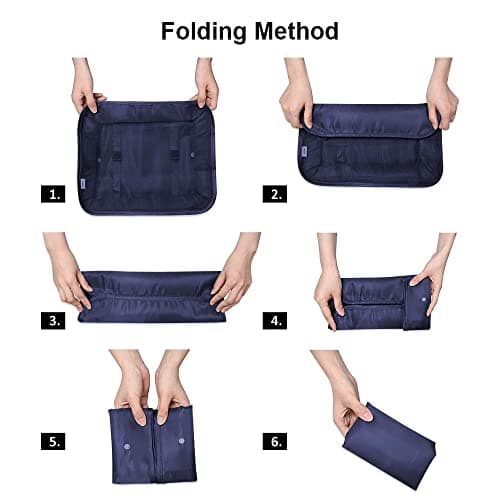 Folding Method

1.

2.

3.

4.

5.

6.