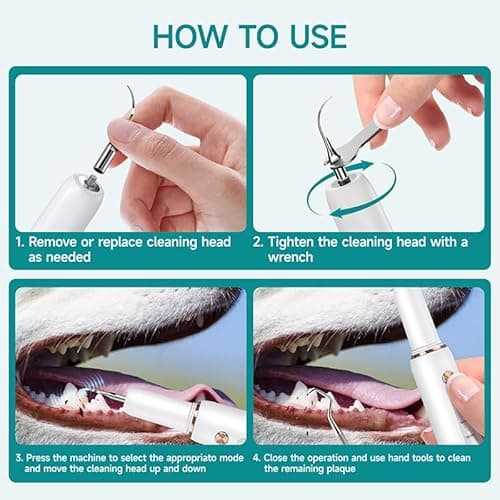 HOW TO USE

1. Remove or replace cleaning head as needed

2. Tighten the cleaning head with a wrench

3. Press the machine to select the appropriato mode and move the cleaning head up and down

4. Close the operation and use hand tools to clean the remaining plaque