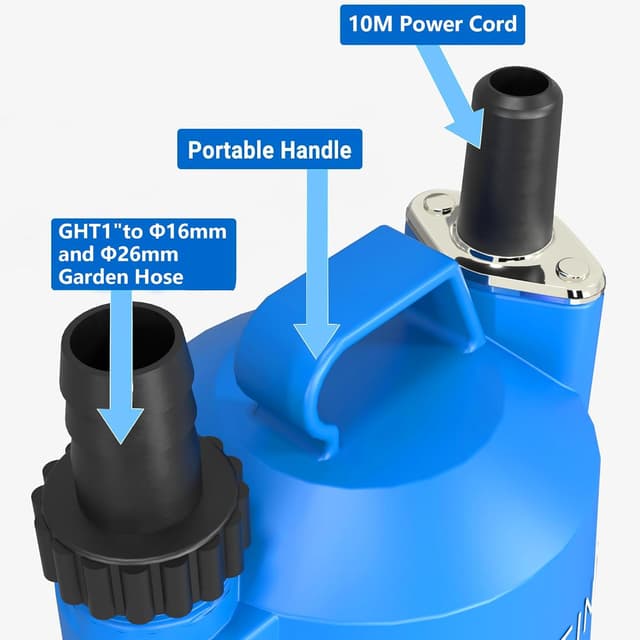 10M Power Cord

Portable Handle

GHT1"to Φ16mm and Φ26mm Garden Hose