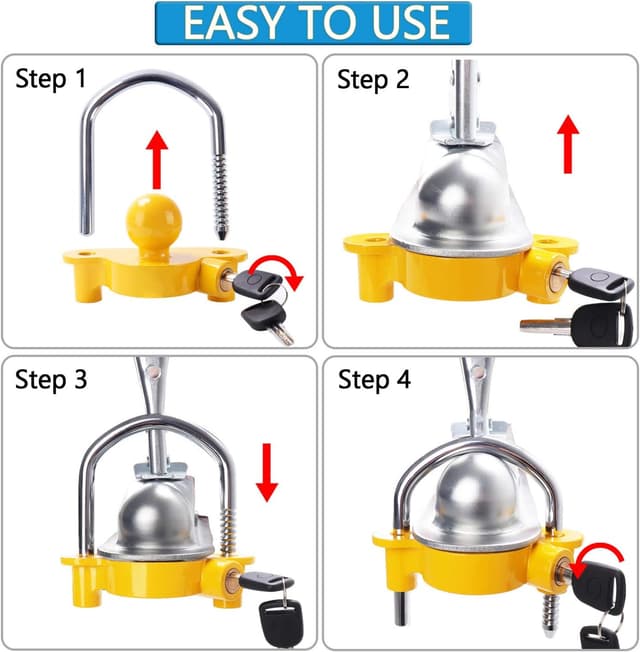 EASY TO USE

Step 1

Step 2

Step 3

Step 4