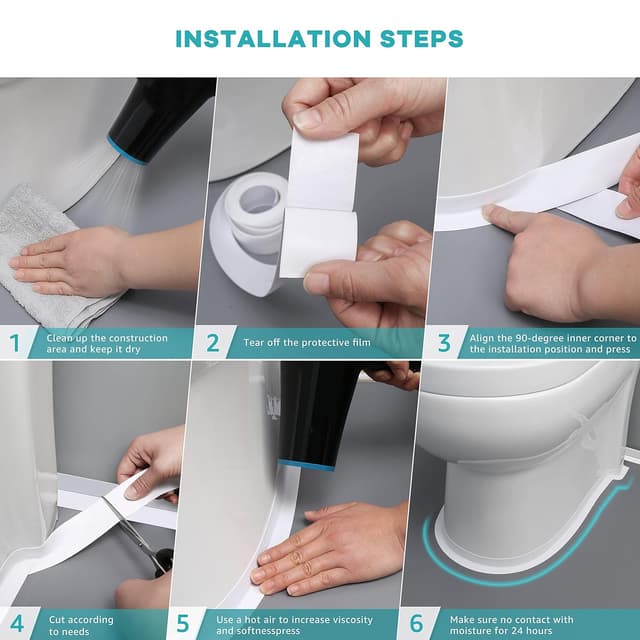 INSTALLATION STEPS

1 Clean up the construction area and keep it dry

2 Tear off the protective film

3 Align the 90-degree inner corner to the installation position and press

4 Cut according to needs

5 Use a hot air to increase viscosity and softnesspress

6 Make sure no contact with moisture for 24 hours