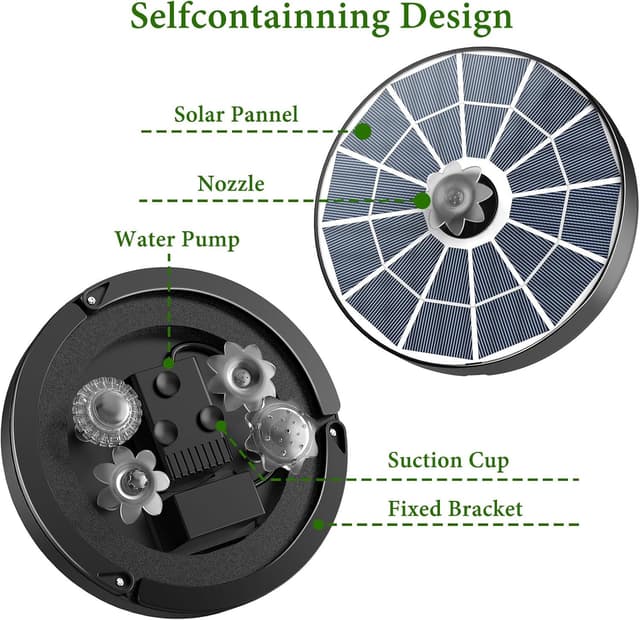 Selfcontainning Design

Solar Pannel

Nozzle

Water Pump

Suction Cup

Fixed Bracket