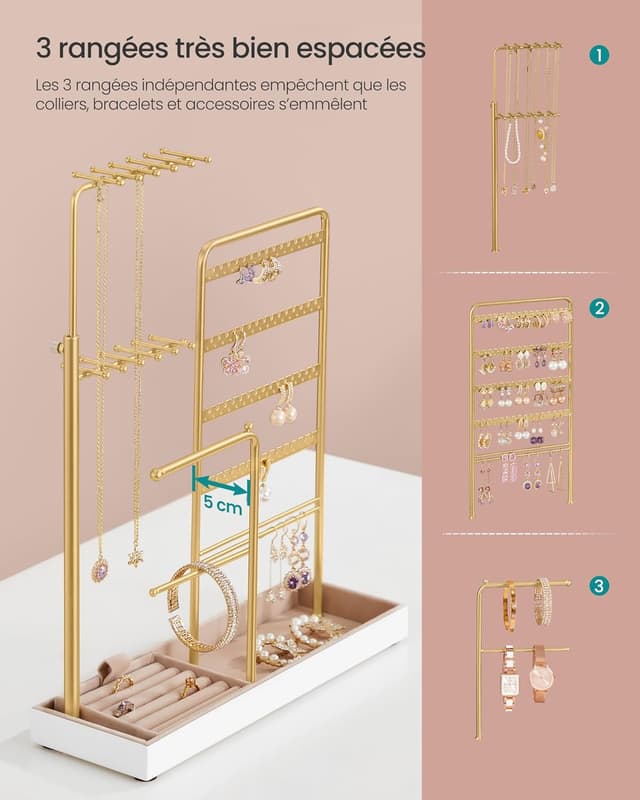 3 rangées très bien espacées

Les 3 rangées indépendantes empêchent que les colliers, bracelets et accessoires s'emmêlent

5 cm

1

2

3